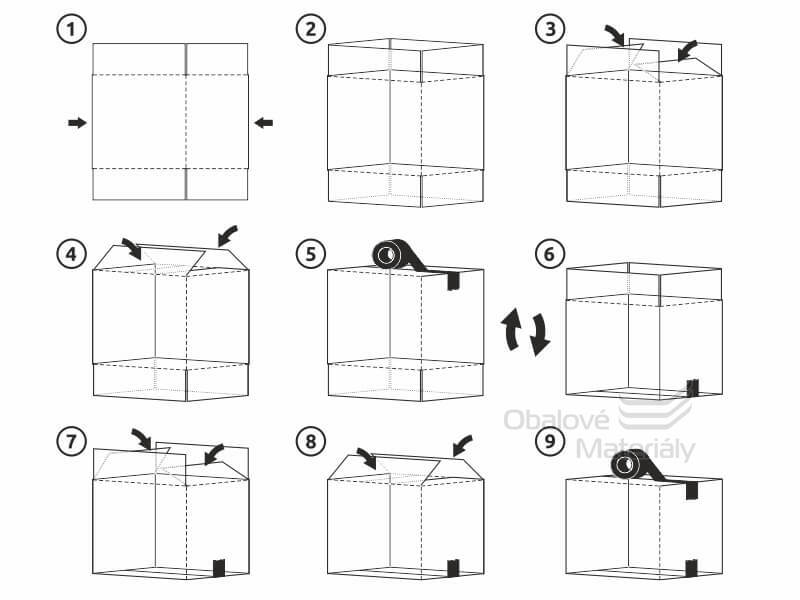 1
2
3
4
5
6
7
8
9
Obalové Materiály