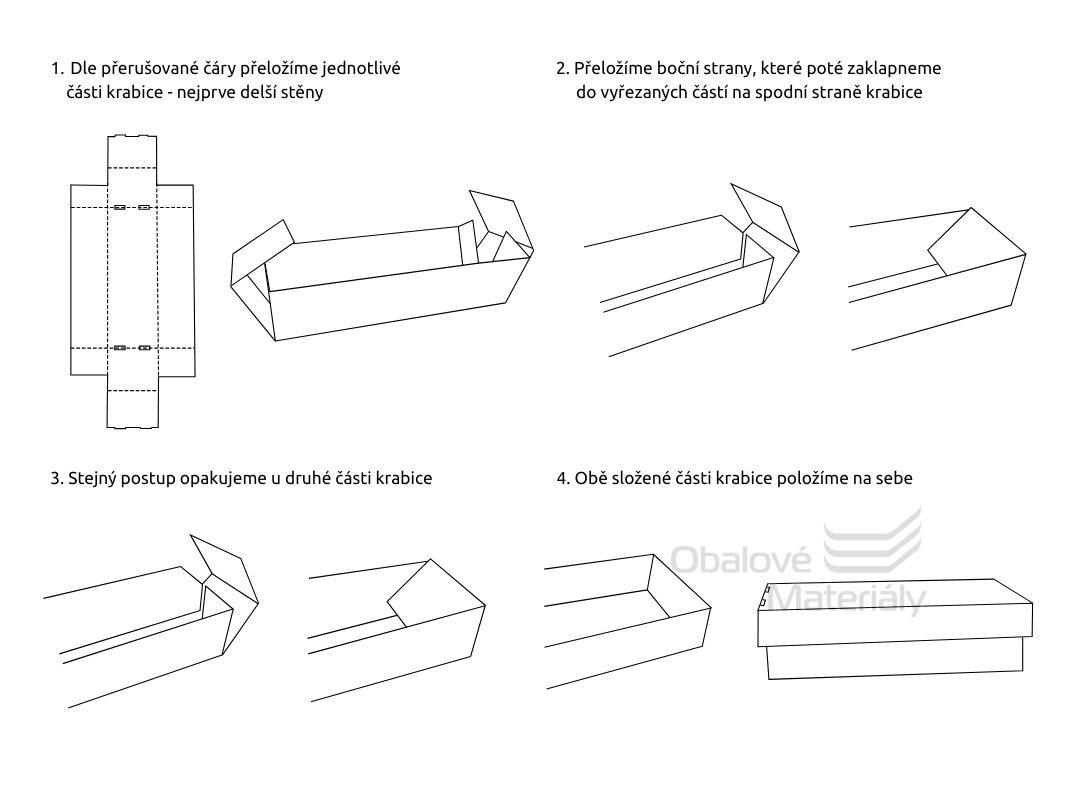 1. Dle přerušované čáry přeložíme jednotlivé části krabice - nejprve delší stěny

2. Přeložíme boční strany, které poté zaklapneme do vyřezaných částí na spodní straně krabice

3. Stejný postup opakujeme u druhé části krabice

4. Obě složené části krabice položíme na sebe

Obalové Materiály