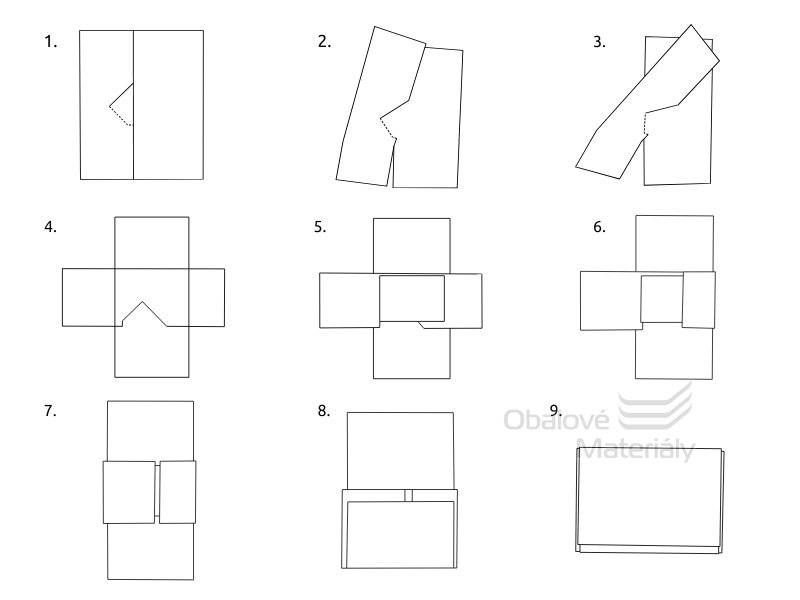 1.

2.

3.

4.

5.

6.

7.

8.

9.

Obalové Materiály