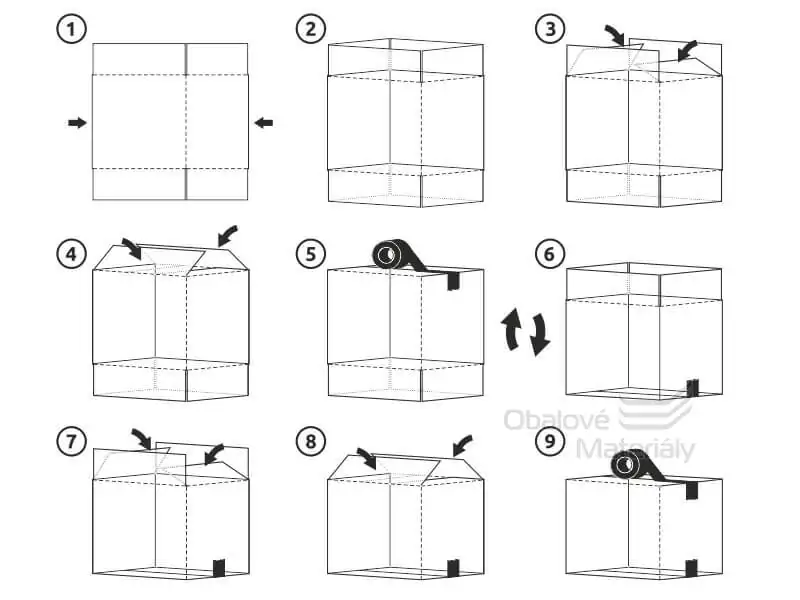 1

2

3

4

5

6

7

8

9

Obalové Materiály